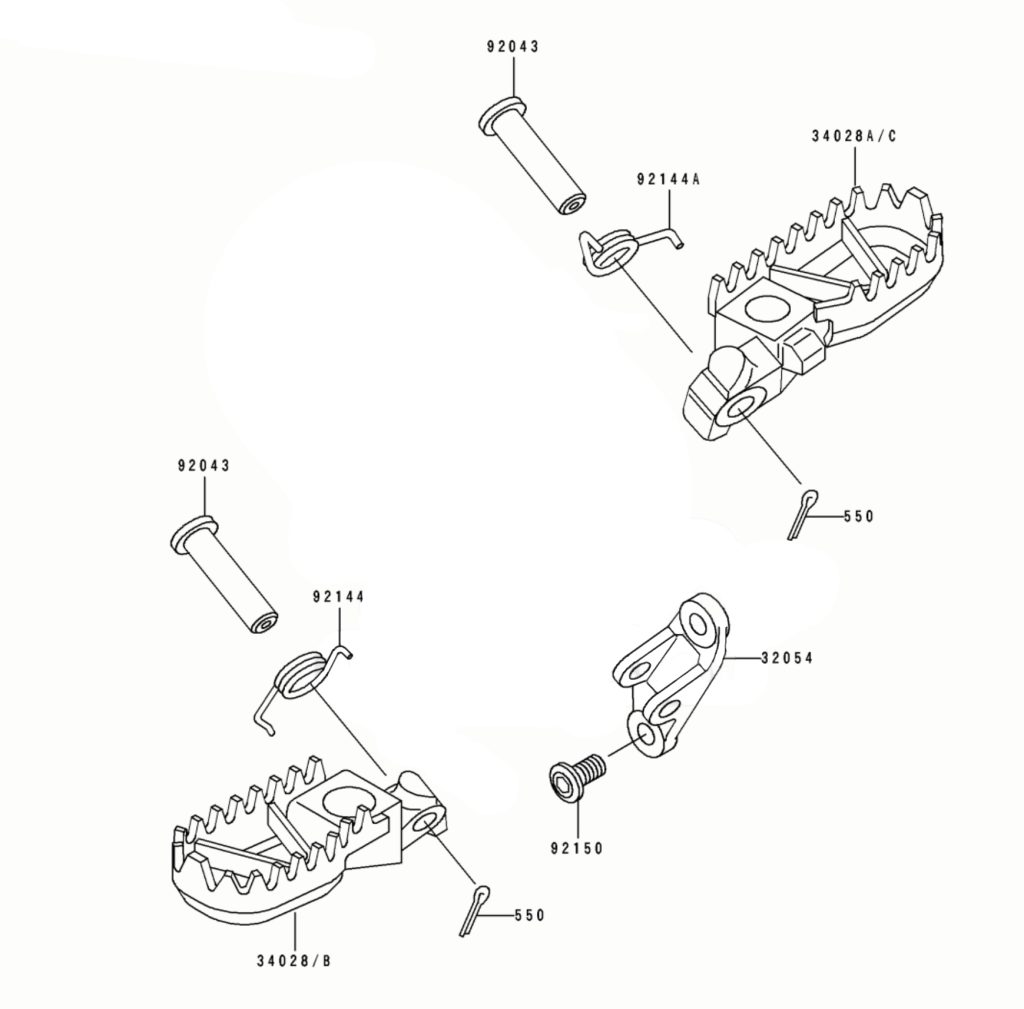 92043
34028A/C
92144A
550
92043
92144
32054
92150
550
34028/B